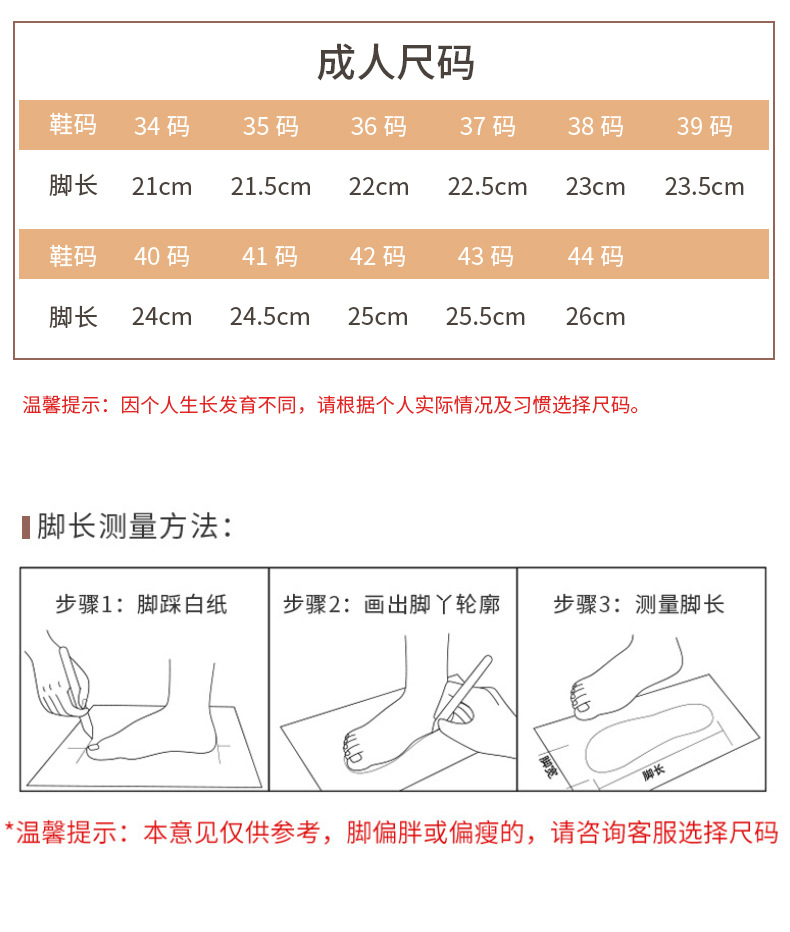 成人尺码

| 鞋码 | 34 码 | 35 码 | 36 码 | 37 码 | 38 码 | 39 码 |
|---|---|---|---|---|---|---|
| 脚长 | 21cm | 21.5cm | 22cm | 22.5cm | 23cm | 23.5cm |
| 鞋码 | 40 码 | 41 码 | 42 码 | 43 码 | 44 码 | |
| 脚长 | 24cm | 24.5cm | 25cm | 25.5cm | 26cm | |

温馨提示：因个人生长发育不同，请根据个人实际情况及习惯选择尺码。

脚长测量方法：

步骤1：脚踩白纸

步骤2：画出脚丫轮廓

步骤3：测量脚长

脚宽

脚长

*温馨提示：本意见仅供参考，脚偏胖或偏瘦的，请咨询客服选择尺码